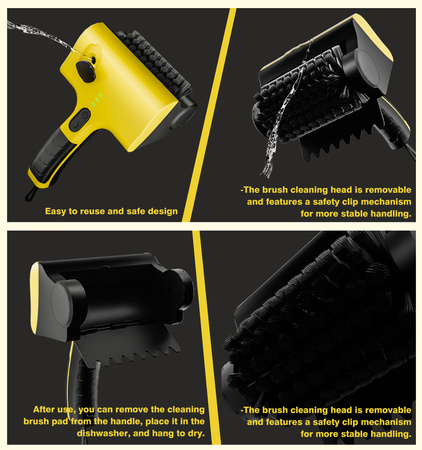 Easy to reuse and safe design

-The brush cleaning head is removable and features a safety clip mechanism for more stable handling.

After use, you can remove the cleaning brush pad from the handle, place it in the dishwasher, and hang to dry.

-The brush cleaning head is removable and features a safety clip mechanism for more stable handling.