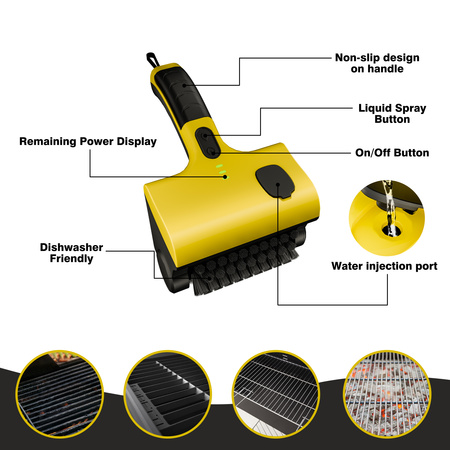 Non-slip design on handle

Liquid Spray Button

Remaining Power Display

On/Off Button

Dishwasher Friendly

Water injection port